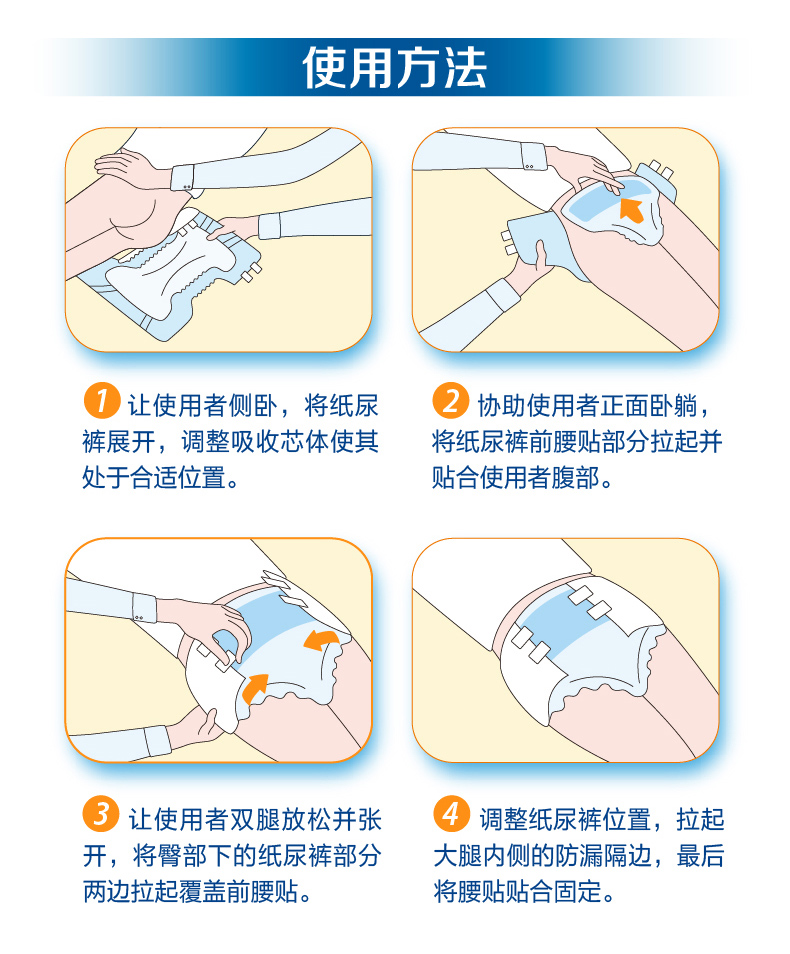 使用方法

1 让使用者侧卧，将纸尿裤展开，调整吸收芯体使其处于合适位置。

2 协助使用者正面卧躺，将纸尿裤前腰贴部分拉起并贴合使用者腹部。

3 让使用者双腿放松并张开，将臀部下的纸尿裤部分两边拉起覆盖前腰贴。

4 调整纸尿裤位置，拉起大腿内侧的防漏隔边，最后将腰贴贴合固定。